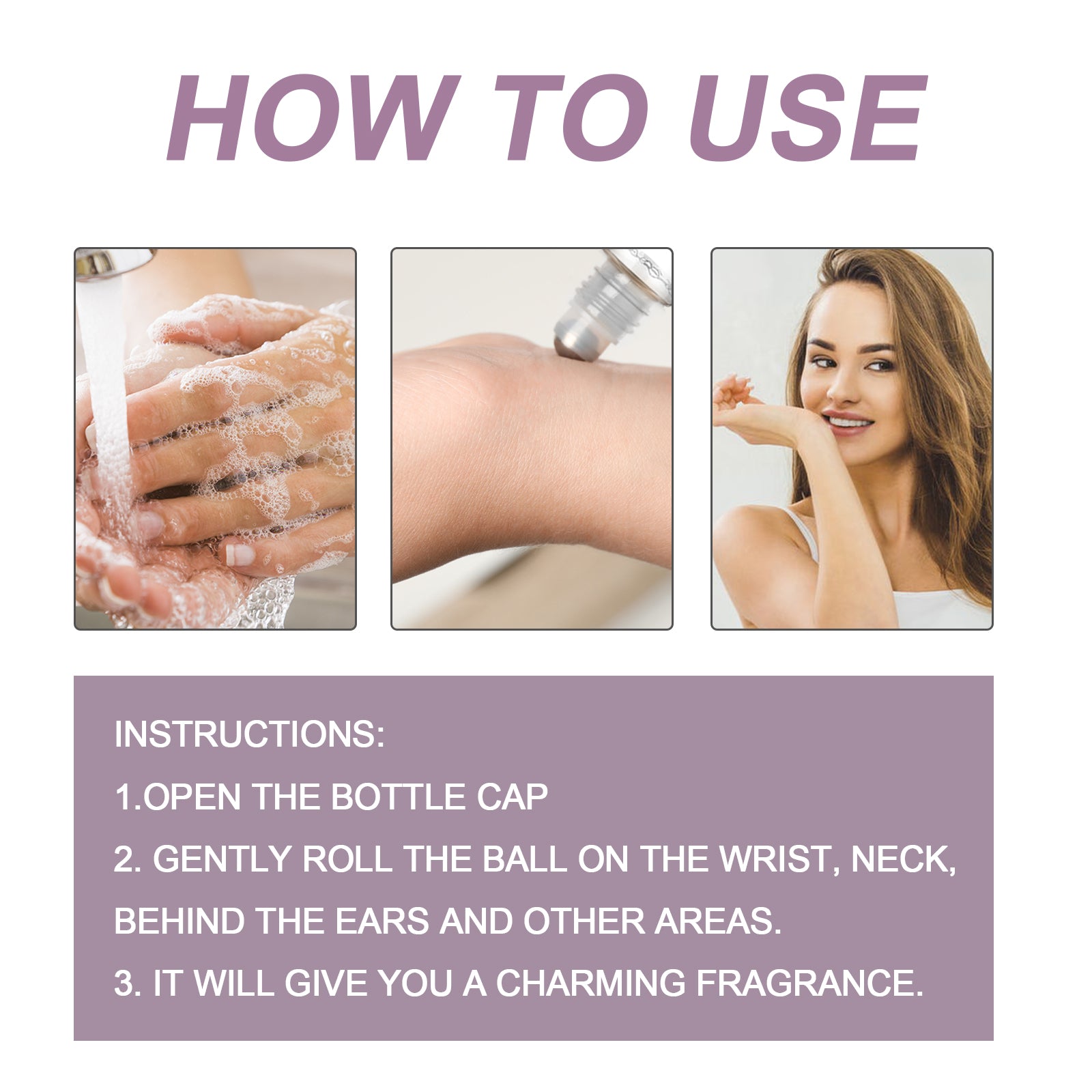 HOW TO USE

INSTRUCTIONS:

1.OPEN THE BOTTLE CAP

2. GENTLY ROLL THE BALL ON THE WRIST, NECK, BEHIND THE EARS AND OTHER AREAS.

3. IT WILL GIVE YOU A CHARMING FRAGRANCE.